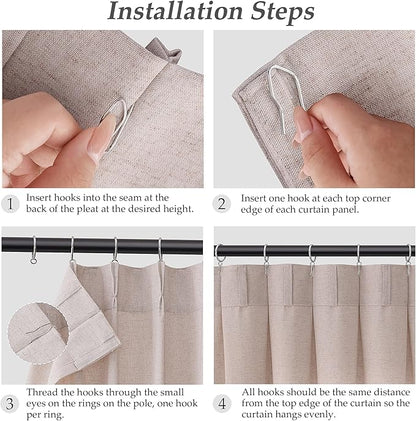 Installation Steps

1 Insert hooks into the seam at the back of the pleat at the desired height.

2 Insert one hook at each top corner edge of each curtain panel.

3 Thread the hooks through the small eyes on the rings on the pole, one hook per ring.

4 All hooks should be the same distance from the top edge of the curtain so the curtain hangs evenly.