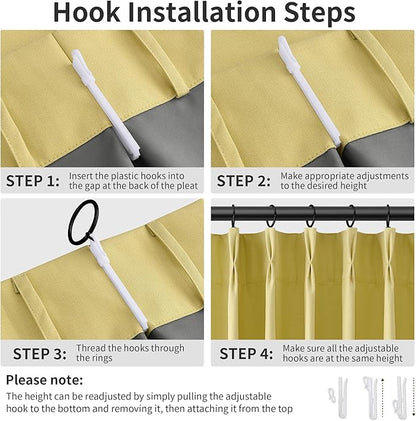 Hook Installation Steps

STEP 1: Insert the plastic hooks into the gap at the back of the pleat

STEP 2: Make appropriate adjustments to the desired height

STEP 3: Thread the hooks through the rings

STEP 4: Make sure all the adjustable hooks are at the same height

Please note:
The height can be readjusted by simply pulling the adjustable hook to the bottom and removing it, then attaching it from the top