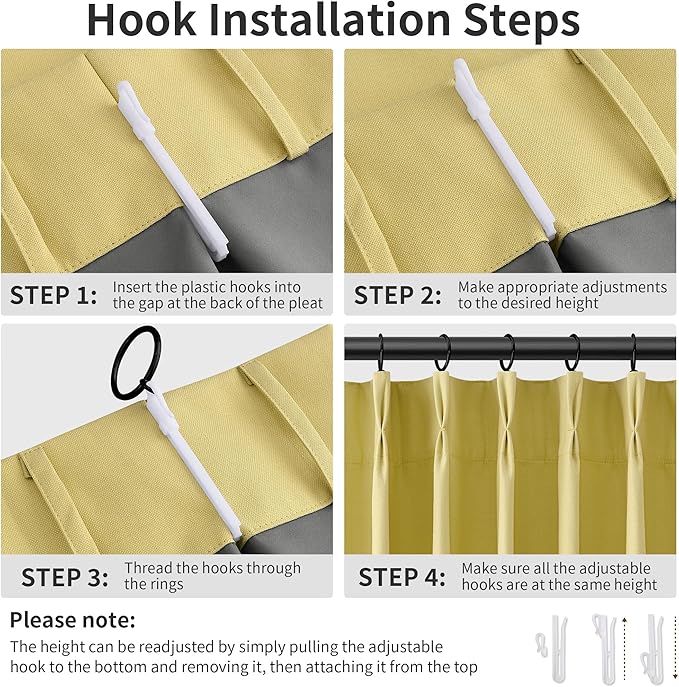 Hook Installation Steps

STEP 1: Insert the plastic hooks into the gap at the back of the pleat

STEP 2: Make appropriate adjustments to the desired height

STEP 3: Thread the hooks through the rings

STEP 4: Make sure all the adjustable hooks are at the same height

Please note:
The height can be readjusted by simply pulling the adjustable hook to the bottom and removing it, then attaching it from the top