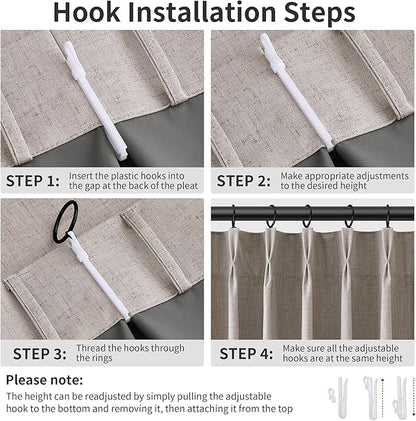 Hook Installation Steps

STEP 1: Insert the plastic hooks into the gap at the back of the pleat

STEP 2: Make appropriate adjustments to the desired height

STEP 3: Thread the hooks through the rings

STEP 4: Make sure all the adjustable hooks are at the same height

Please note:
The height can be readjusted by simply pulling the adjustable hook to the bottom and removing it, then attaching it from the top