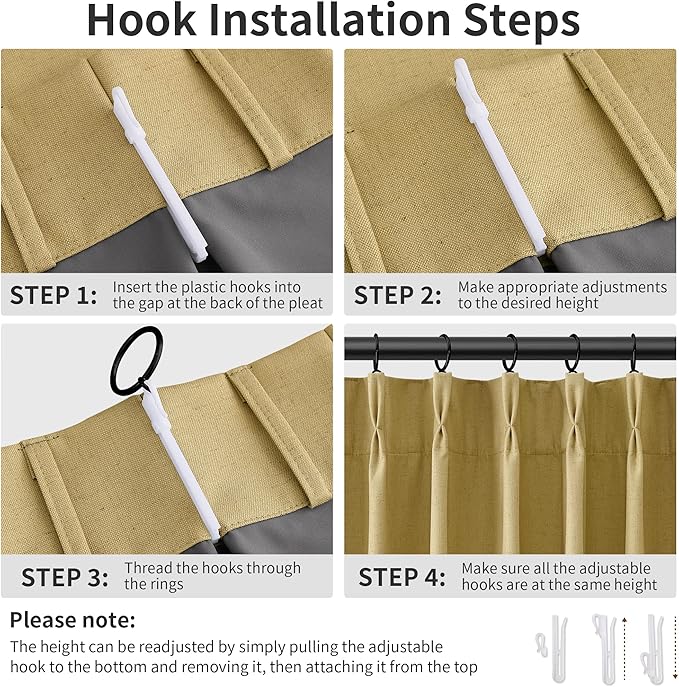 Hook Installation Steps

STEP 1: Insert the plastic hooks into the gap at the back of the pleat

STEP 2: Make appropriate adjustments to the desired height

STEP 3: Thread the hooks through the rings

STEP 4: Make sure all the adjustable hooks are at the same height

Please note:
The height can be readjusted by simply pulling the adjustable hook to the bottom and removing it, then attaching it from the top