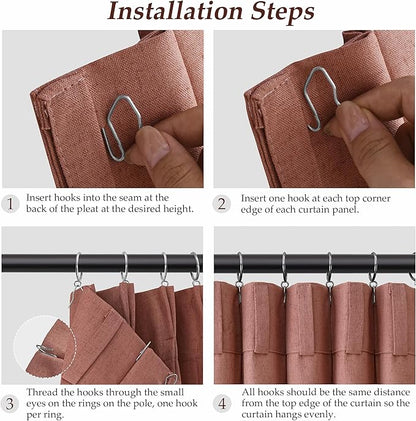 Installation Steps

1 Insert hooks into the seam at the back of the pleat at the desired height.

2 Insert one hook at each top corner edge of each curtain panel.

3 Thread the hooks through the small eyes on the rings on the pole, one hook per ring.

4 All hooks should be the same distance from the top edge of the curtain so the curtain hangs evenly.