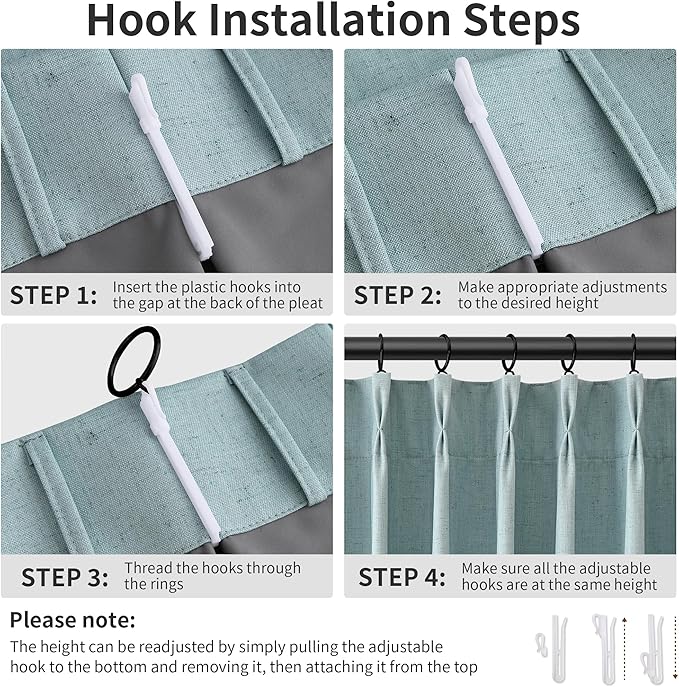 Hook Installation Steps

STEP 1: Insert the plastic hooks into the gap at the back of the pleat

STEP 2: Make appropriate adjustments to the desired height

STEP 3: Thread the hooks through the rings

STEP 4: Make sure all the adjustable hooks are at the same height

Please note:

The height can be readjusted by simply pulling the adjustable hook to the bottom and removing it, then attaching it from the top