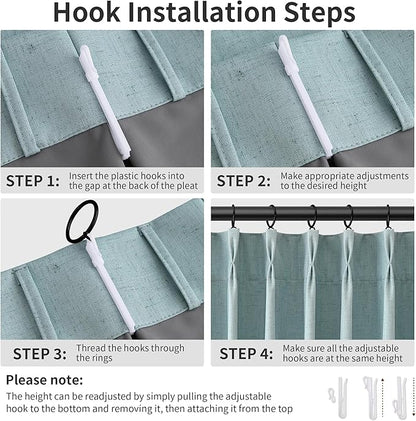 Hook Installation Steps

STEP 1: Insert the plastic hooks into the gap at the back of the pleat

STEP 2: Make appropriate adjustments to the desired height

STEP 3: Thread the hooks through the rings

STEP 4: Make sure all the adjustable hooks are at the same height

Please note:

The height can be readjusted by simply pulling the adjustable hook to the bottom and removing it, then attaching it from the top