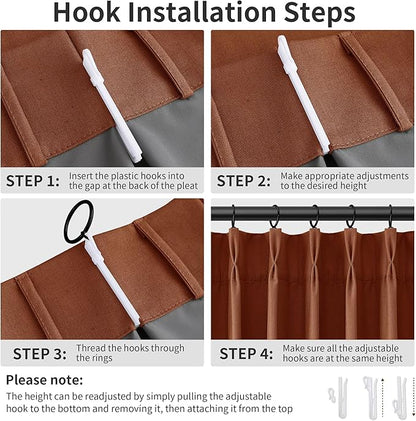 Hook Installation Steps

STEP 1: Insert the plastic hooks into the gap at the back of the pleat

STEP 2: Make appropriate adjustments to the desired height

STEP 3: Thread the hooks through the rings

STEP 4: Make sure all the adjustable hooks are at the same height

Please note:
The height can be readjusted by simply pulling the adjustable hook to the bottom and removing it, then attaching it from the top