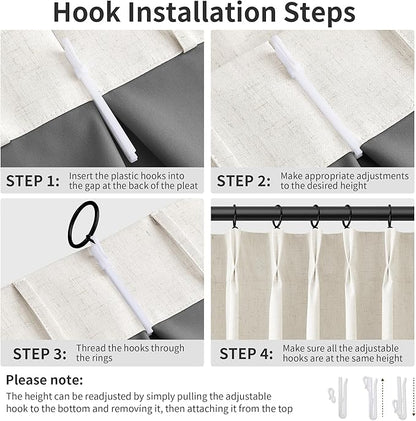 Hook Installation Steps

STEP 1: Insert the plastic hooks into the gap at the back of the pleat

STEP 2: Make appropriate adjustments to the desired height

STEP 3: Thread the hooks through the rings

STEP 4: Make sure all the adjustable hooks are at the same height

Please note:
The height can be readjusted by simply pulling the adjustable hook to the bottom and removing it, then attaching it from the top