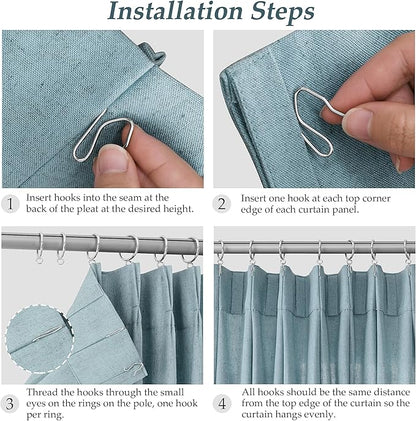 Installation Steps

1 Insert hooks into the seam at the back of the pleat at the desired height.

2 Insert one hook at each top corner edge of each curtain panel.

3 Thread the hooks through the small eyes on the rings on the pole, one hook per ring.

4 All hooks should be the same distance from the top edge of the curtain so the curtain hangs evenly.