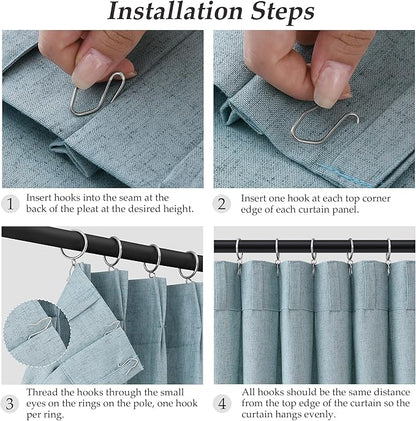 Installation Steps

1 Insert hooks into the seam at the back of the pleat at the desired height.

2 Insert one hook at each top corner edge of each curtain panel.

3 Thread the hooks through the small eyes on the rings on the pole, one hook per ring.

4 All hooks should be the same distance from the top edge of the curtain so the curtain hangs evenly.