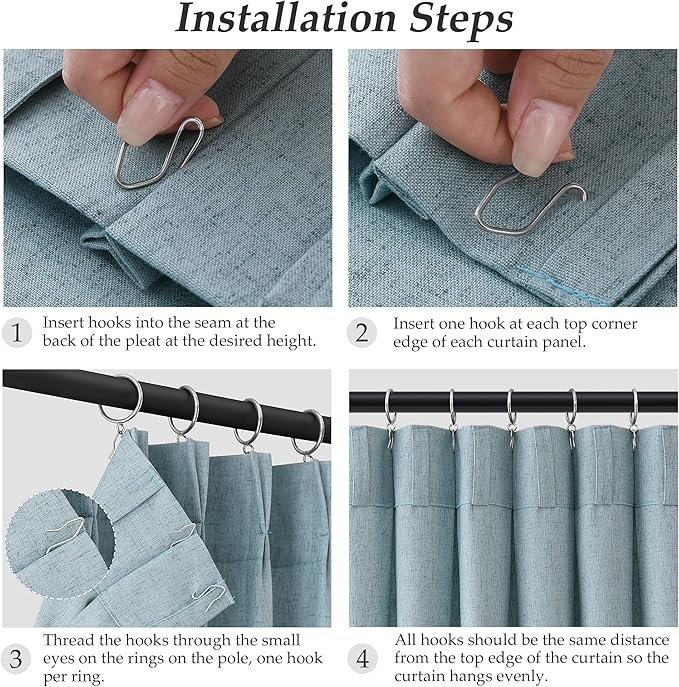 Installation Steps

1 Insert hooks into the seam at the back of the pleat at the desired height.

2 Insert one hook at each top corner edge of each curtain panel.

3 Thread the hooks through the small eyes on the rings on the pole, one hook per ring.

4 All hooks should be the same distance from the top edge of the curtain so the curtain hangs evenly.