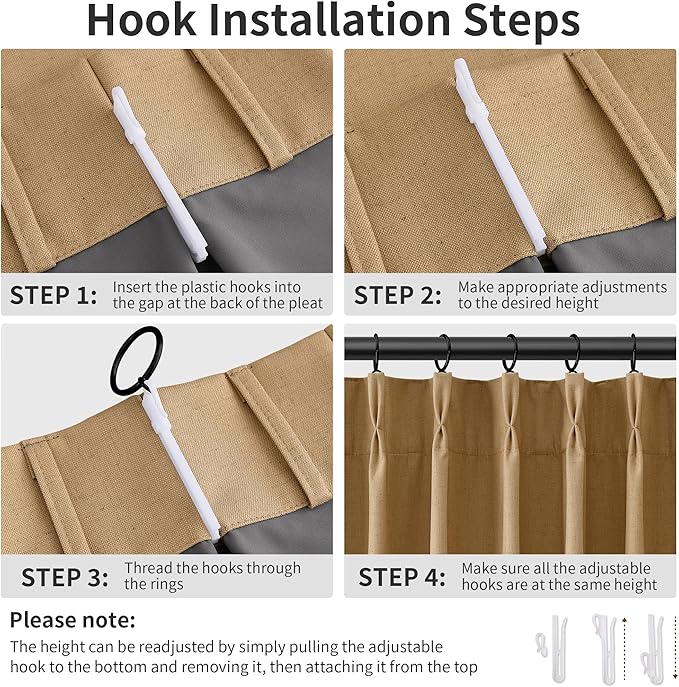 Hook Installation Steps

STEP 1: Insert the plastic hooks into the gap at the back of the pleat

STEP 2: Make appropriate adjustments to the desired height

STEP 3: Thread the hooks through the rings

STEP 4: Make sure all the adjustable hooks are at the same height

Please note:
The height can be readjusted by simply pulling the adjustable hook to the bottom and removing it, then attaching it from the top