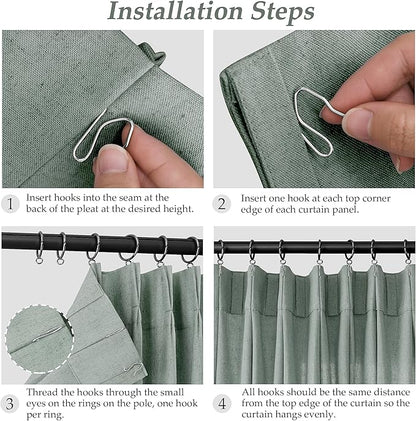 Installation Steps

1 Insert hooks into the seam at the back of the pleat at the desired height.

2 Insert one hook at each top corner edge of each curtain panel.

3 Thread the hooks through the small eyes on the rings on the pole, one hook per ring.

4 All hooks should be the same distance from the top edge of the curtain so the curtain hangs evenly.