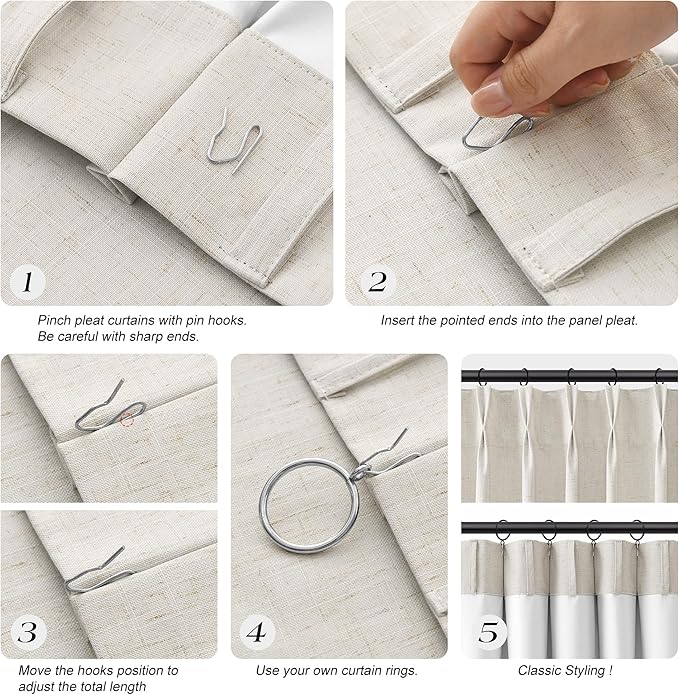 1

Pinch pleat curtains with pin hooks. Be careful with sharp ends.

2

Insert the pointed ends into the panel pleat.

3

Move the hooks position to adjust the total length

4

Use your own curtain rings.

5

Classic Styling !