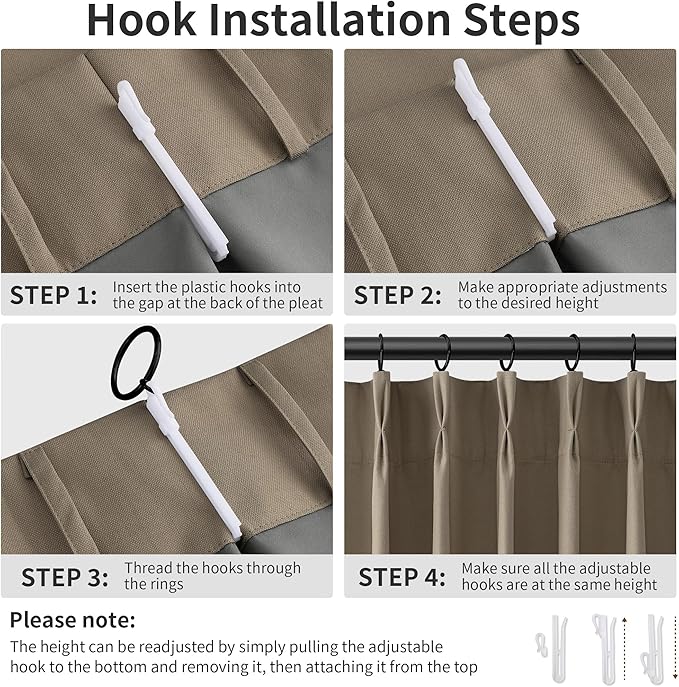 Hook Installation Steps

STEP 1: Insert the plastic hooks into the gap at the back of the pleat

STEP 2: Make appropriate adjustments to the desired height

STEP 3: Thread the hooks through the rings

STEP 4: Make sure all the adjustable hooks are at the same height

Please note:
The height can be readjusted by simply pulling the adjustable hook to the bottom and removing it, then attaching it from the top