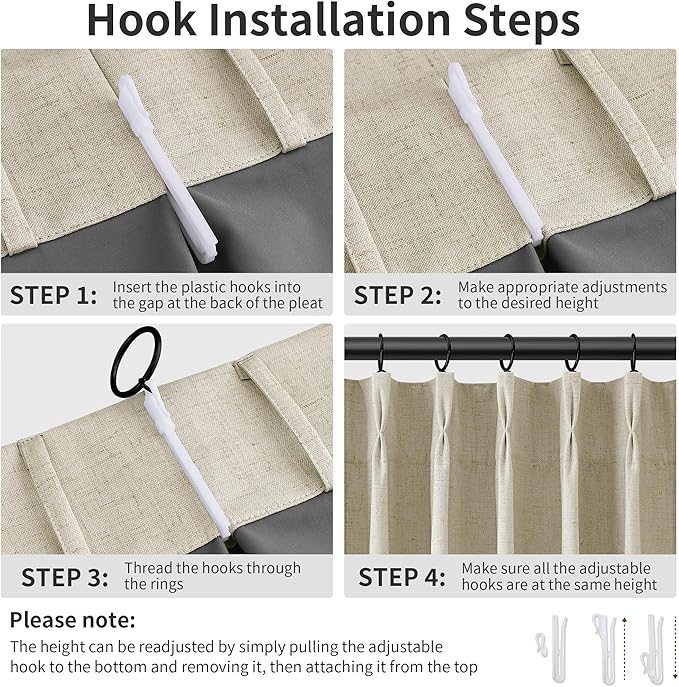 Hook Installation Steps

STEP 1: Insert the plastic hooks into the gap at the back of the pleat

STEP 2: Make appropriate adjustments to the desired height

STEP 3: Thread the hooks through the rings

STEP 4: Make sure all the adjustable hooks are at the same height

Please note:
The height can be readjusted by simply pulling the adjustable hook to the bottom and removing it, then attaching it from the top