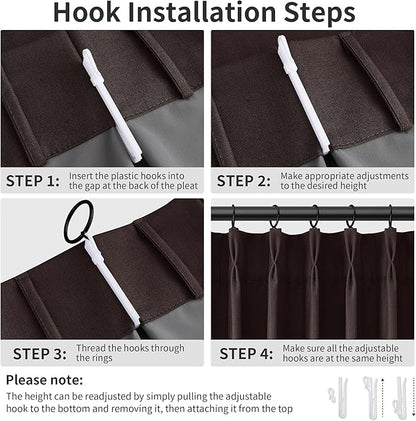 Hook Installation Steps

STEP 1: Insert the plastic hooks into the gap at the back of the pleat

STEP 2: Make appropriate adjustments to the desired height

STEP 3: Thread the hooks through the rings

STEP 4: Make sure all the adjustable hooks are at the same height

Please note:
The height can be readjusted by simply pulling the adjustable hook to the bottom and removing it, then attaching it from the top