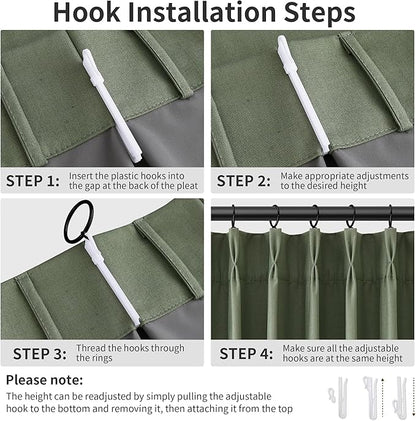 Hook Installation Steps

STEP 1: Insert the plastic hooks into the gap at the back of the pleat

STEP 2: Make appropriate adjustments to the desired height

STEP 3: Thread the hooks through the rings

STEP 4: Make sure all the adjustable hooks are at the same height

Please note:
The height can be readjusted by simply pulling the adjustable hook to the bottom and removing it, then attaching it from the top