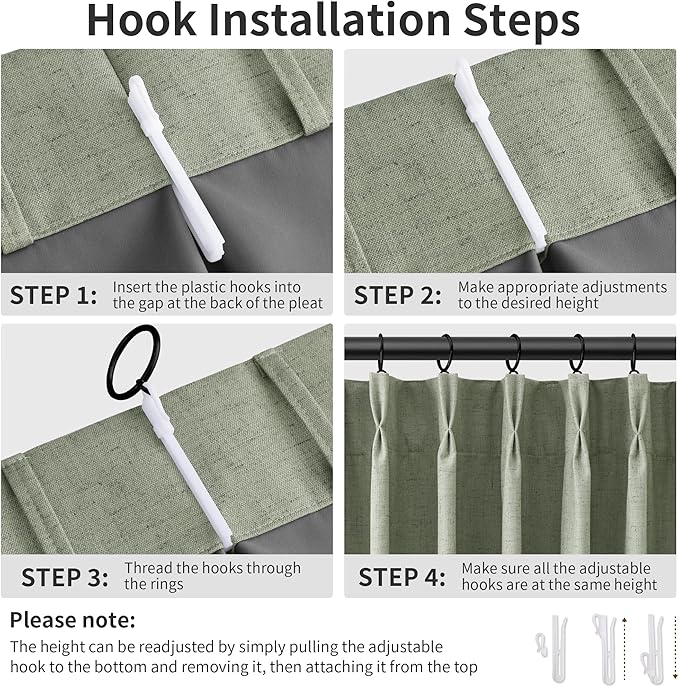 Hook Installation Steps

STEP 1: Insert the plastic hooks into the gap at the back of the pleat

STEP 2: Make appropriate adjustments to the desired height

STEP 3: Thread the hooks through the rings

STEP 4: Make sure all the adjustable hooks are at the same height

Please note:
The height can be readjusted by simply pulling the adjustable hook to the bottom and removing it, then attaching it from the top