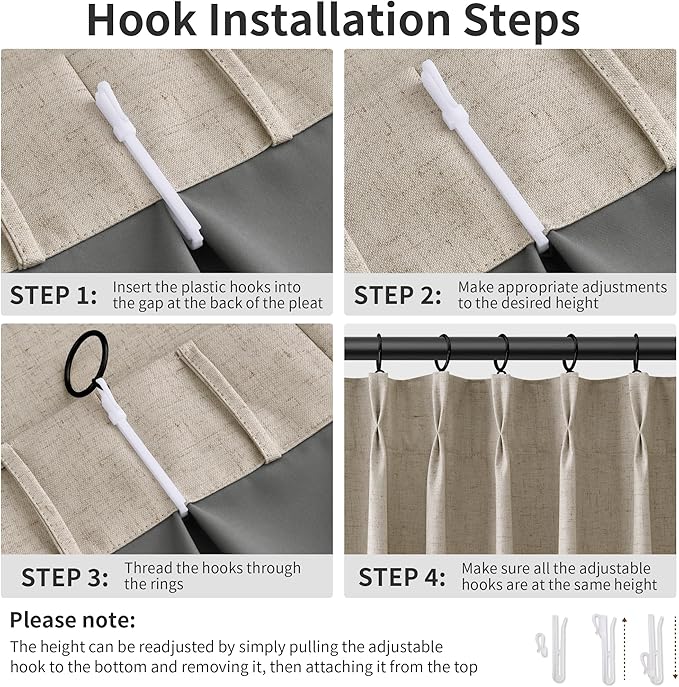 Hook Installation Steps

STEP 1: Insert the plastic hooks into the gap at the back of the pleat

STEP 2: Make appropriate adjustments to the desired height

STEP 3: Thread the hooks through the rings

STEP 4: Make sure all the adjustable hooks are at the same height

Please note:
The height can be readjusted by simply pulling the adjustable hook to the bottom and removing it, then attaching it from the top