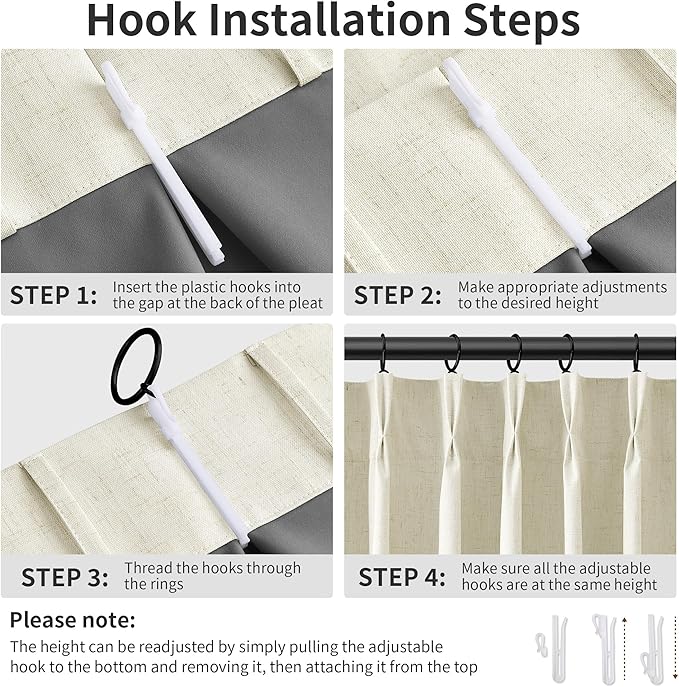 Hook Installation Steps

STEP 1: Insert the plastic hooks into the gap at the back of the pleat

STEP 2: Make appropriate adjustments to the desired height

STEP 3: Thread the hooks through the rings

STEP 4: Make sure all the adjustable hooks are at the same height

Please note:
The height can be readjusted by simply pulling the adjustable hook to the bottom and removing it, then attaching it from the top