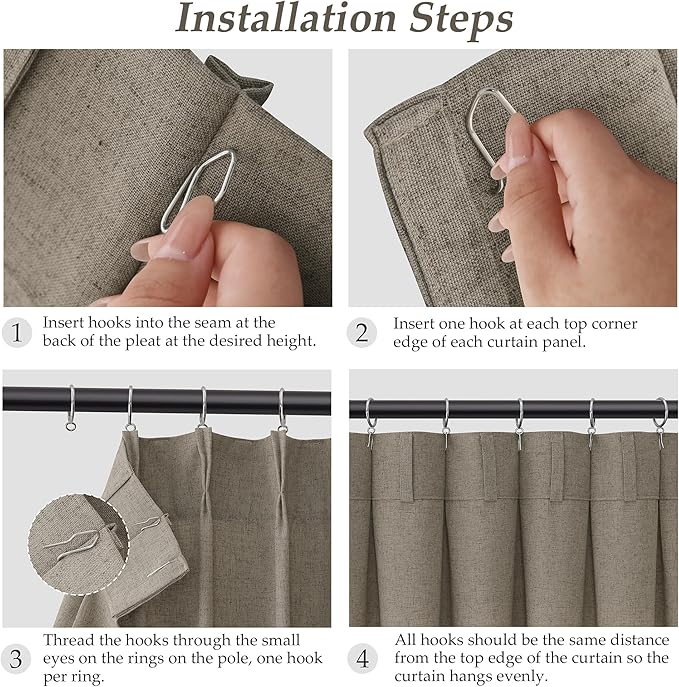 Installation Steps

1 Insert hooks into the seam at the back of the pleat at the desired height.

2 Insert one hook at each top corner edge of each curtain panel.

3 Thread the hooks through the small eyes on the rings on the pole, one hook per ring.

4 All hooks should be the same distance from the top edge of the curtain so the curtain hangs evenly.