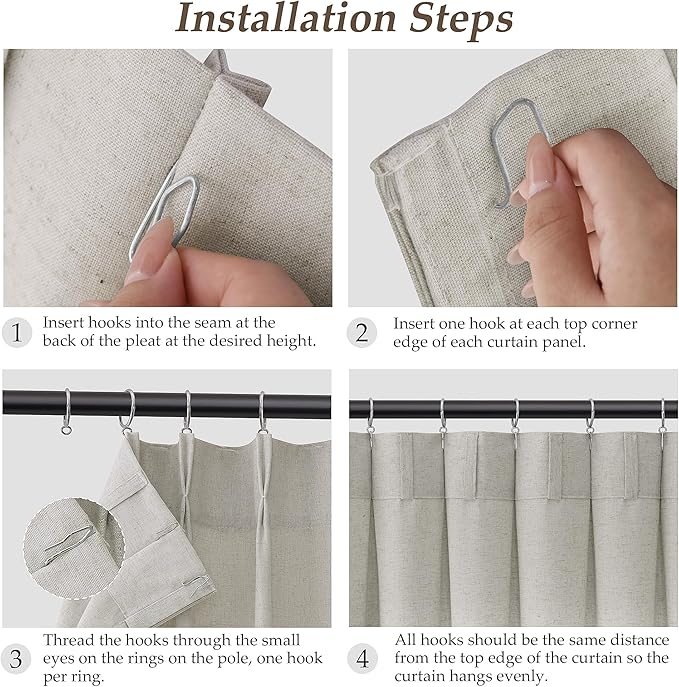 Installation Steps

1 Insert hooks into the seam at the back of the pleat at the desired height.

2 Insert one hook at each top corner edge of each curtain panel.

3 Thread the hooks through the small eyes on the rings on the pole, one hook per ring.

4 All hooks should be the same distance from the top edge of the curtain so the curtain hangs evenly.