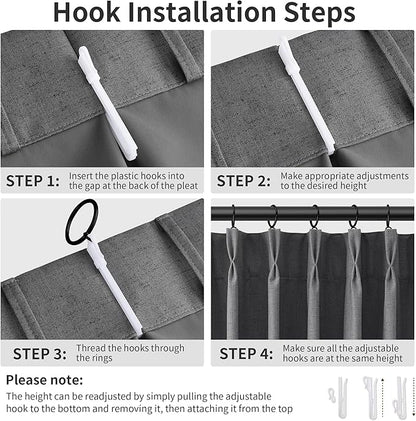 Hook Installation Steps

STEP 1: Insert the plastic hooks into the gap at the back of the pleat

STEP 2: Make appropriate adjustments to the desired height

STEP 3: Thread the hooks through the rings

STEP 4: Make sure all the adjustable hooks are at the same height

Please note:
The height can be readjusted by simply pulling the adjustable hook to the bottom and removing it, then attaching it from the top