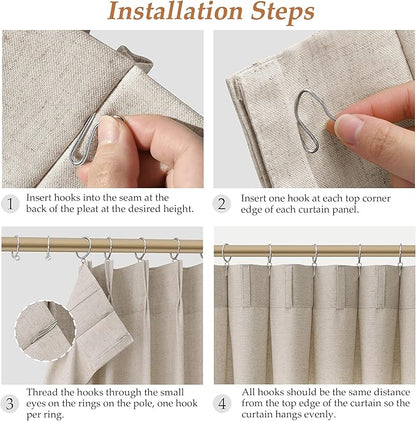 Installation Steps

1 Insert hooks into the seam at the back of the pleat at the desired height.

2 Insert one hook at each top corner edge of each curtain panel.

3 Thread the hooks through the small eyes on the rings on the pole, one hook per ring.

4 All hooks should be the same distance from the top edge of the curtain so the curtain hangs evenly.