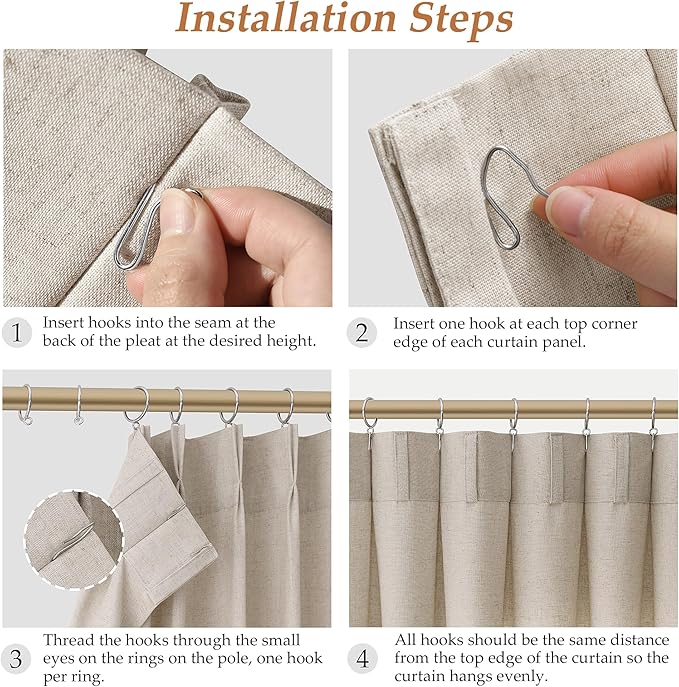 Installation Steps

1 Insert hooks into the seam at the back of the pleat at the desired height.

2 Insert one hook at each top corner edge of each curtain panel.

3 Thread the hooks through the small eyes on the rings on the pole, one hook per ring.

4 All hooks should be the same distance from the top edge of the curtain so the curtain hangs evenly.