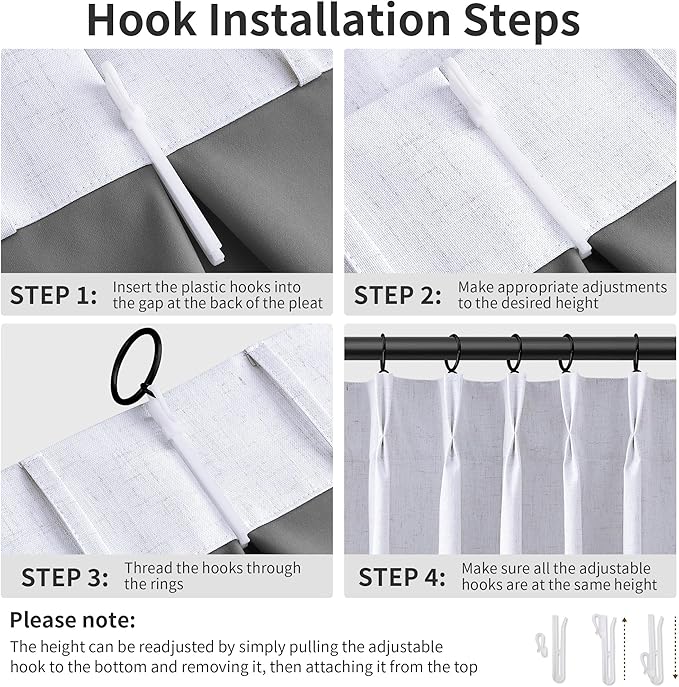 Hook Installation Steps

STEP 1: Insert the plastic hooks into the gap at the back of the pleat

STEP 2: Make appropriate adjustments to the desired height

STEP 3: Thread the hooks through the rings

STEP 4: Make sure all the adjustable hooks are at the same height

Please note:
The height can be readjusted by simply pulling the adjustable hook to the bottom and removing it, then attaching it from the top