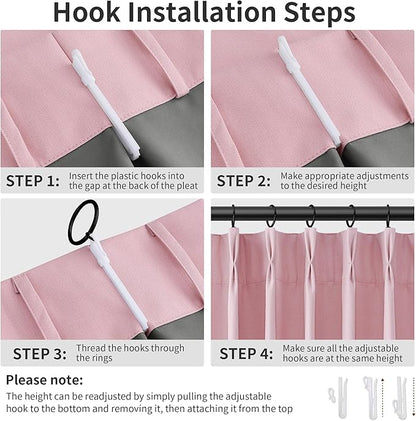 Hook Installation Steps

STEP 1: Insert the plastic hooks into the gap at the back of the pleat

STEP 2: Make appropriate adjustments to the desired height

STEP 3: Thread the hooks through the rings

STEP 4: Make sure all the adjustable hooks are at the same height

Please note:
The height can be readjusted by simply pulling the adjustable hook to the bottom and removing it, then attaching it from the top