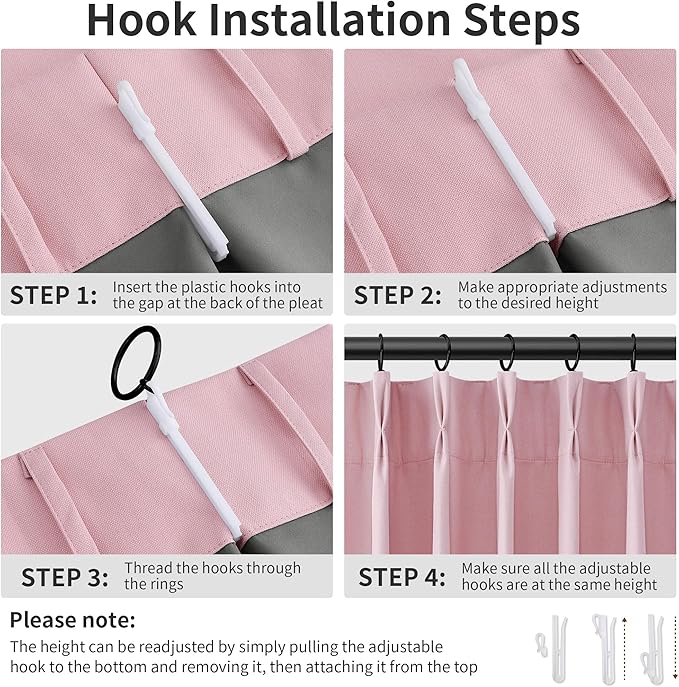 Hook Installation Steps

STEP 1: Insert the plastic hooks into the gap at the back of the pleat

STEP 2: Make appropriate adjustments to the desired height

STEP 3: Thread the hooks through the rings

STEP 4: Make sure all the adjustable hooks are at the same height

Please note:
The height can be readjusted by simply pulling the adjustable hook to the bottom and removing it, then attaching it from the top