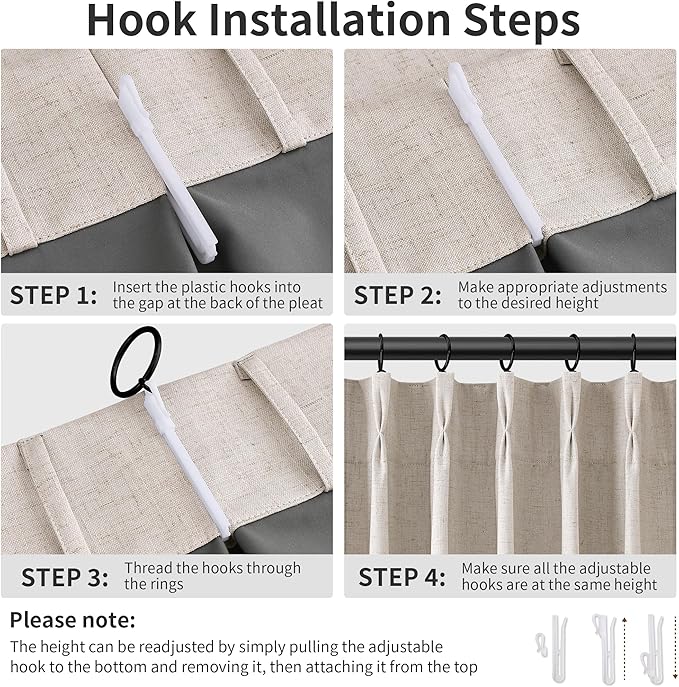 Hook Installation Steps

STEP 1: Insert the plastic hooks into the gap at the back of the pleat

STEP 2: Make appropriate adjustments to the desired height

STEP 3: Thread the hooks through the rings

STEP 4: Make sure all the adjustable hooks are at the same height

Please note:
The height can be readjusted by simply pulling the adjustable hook to the bottom and removing it, then attaching it from the top