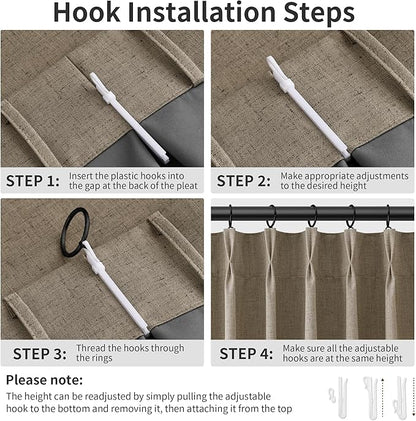 Hook Installation Steps

STEP 1: Insert the plastic hooks into the gap at the back of the pleat

STEP 2: Make appropriate adjustments to the desired height

STEP 3: Thread the hooks through the rings

STEP 4: Make sure all the adjustable hooks are at the same height

Please note:
The height can be readjusted by simply pulling the adjustable hook to the bottom and removing it, then attaching it from the top