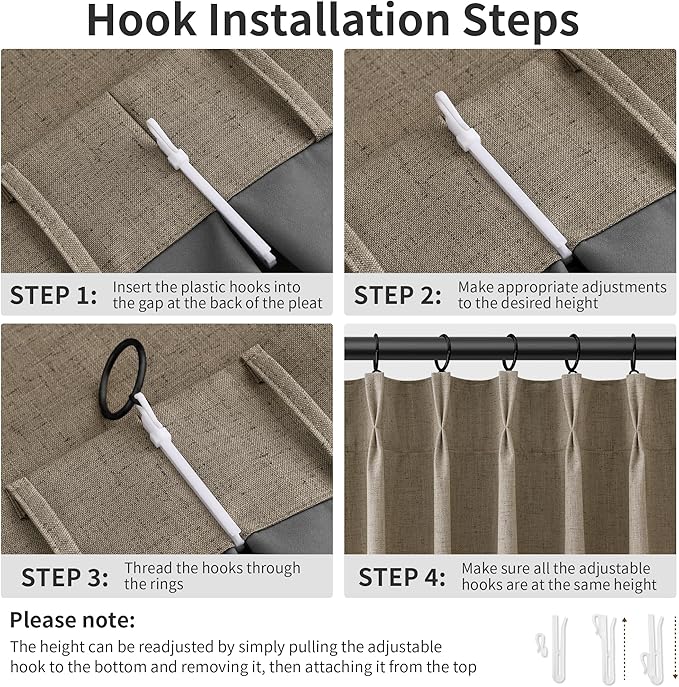 Hook Installation Steps

STEP 1: Insert the plastic hooks into the gap at the back of the pleat

STEP 2: Make appropriate adjustments to the desired height

STEP 3: Thread the hooks through the rings

STEP 4: Make sure all the adjustable hooks are at the same height

Please note:

The height can be readjusted by simply pulling the adjustable hook to the bottom and removing it, then attaching it from the top