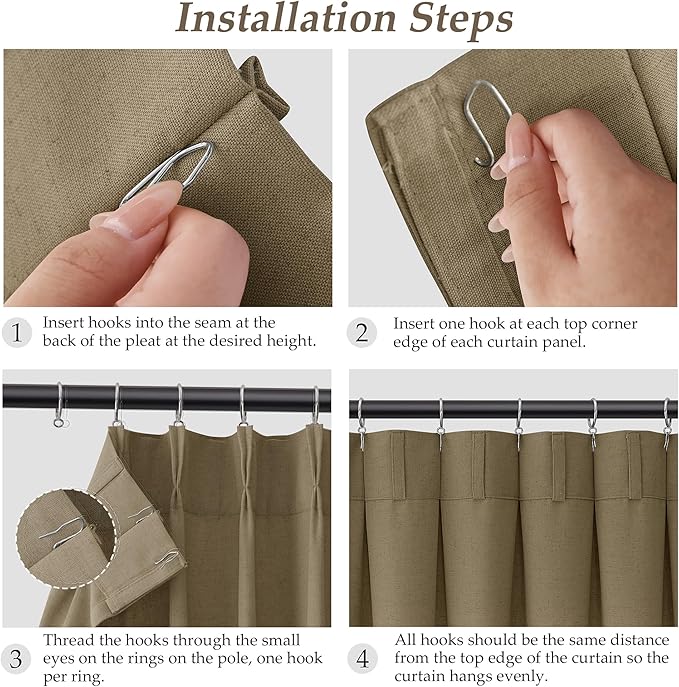 Installation Steps

1 Insert hooks into the seam at the back of the pleat at the desired height.

2 Insert one hook at each top corner edge of each curtain panel.

3 Thread the hooks through the small eyes on the rings on the pole, one hook per ring.

4 All hooks should be the same distance from the top edge of the curtain so the curtain hangs evenly.