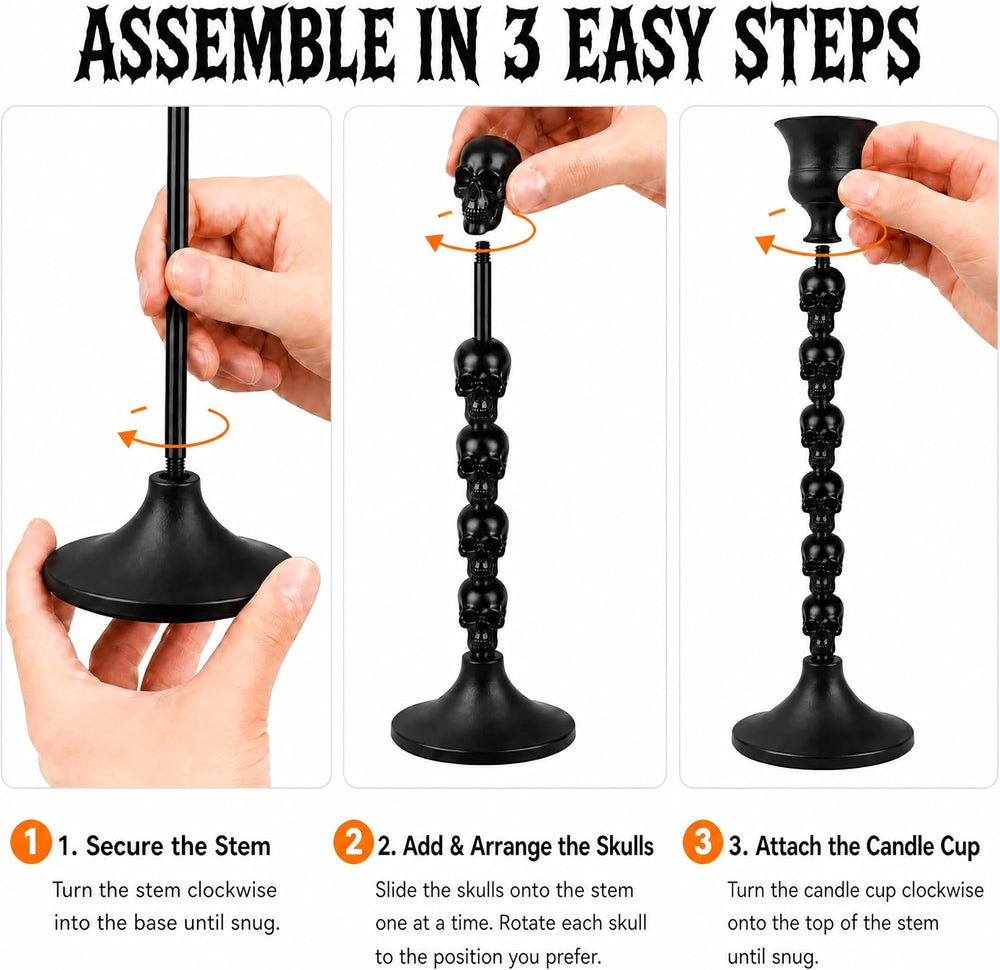 ASSEMBLE IN 3 EASY STEPS

1 1. Secure the Stem

Turn the stem clockwise into the base until snug.

2 2. Add & Arrange the Skulls

Slide the skulls onto the stem one at a time. Rotate each skull to the position you prefer.

3 3. Attach the Candle Cup

Turn the candle cup clockwise onto the top of the stem until snug.