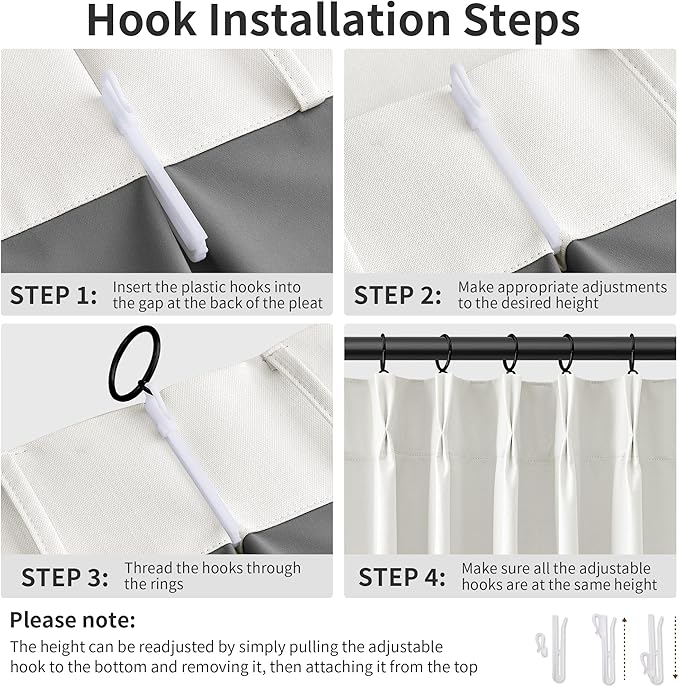 Hook Installation Steps

STEP 1: Insert the plastic hooks into the gap at the back of the pleat

STEP 2: Make appropriate adjustments to the desired height

STEP 3: Thread the hooks through the rings

STEP 4: Make sure all the adjustable hooks are at the same height

Please note:
The height can be readjusted by simply pulling the adjustable hook to the bottom and removing it, then attaching it from the top