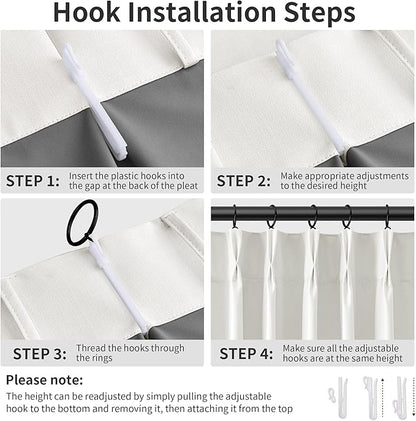 Hook Installation Steps

STEP 1: Insert the plastic hooks into the gap at the back of the pleat

STEP 2: Make appropriate adjustments to the desired height

STEP 3: Thread the hooks through the rings

STEP 4: Make sure all the adjustable hooks are at the same height

Please note:
The height can be readjusted by simply pulling the adjustable hook to the bottom and removing it, then attaching it from the top