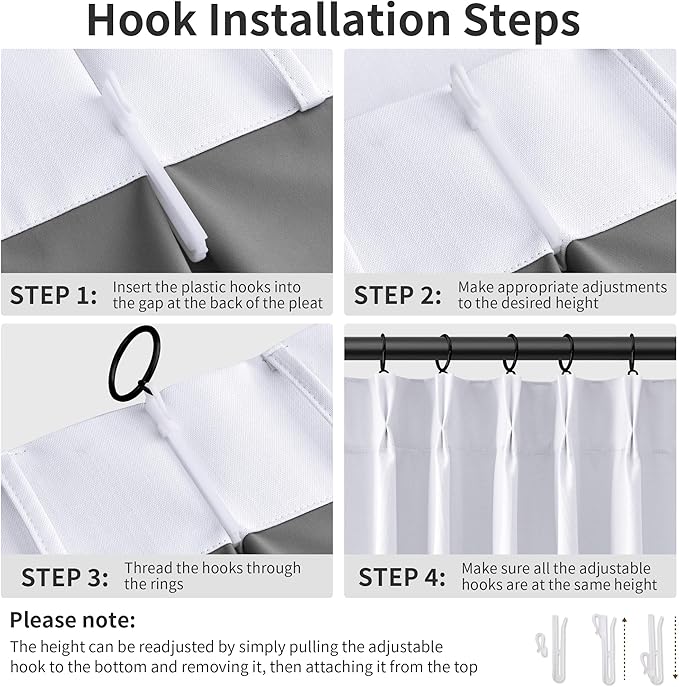 Hook Installation Steps

STEP 1: Insert the plastic hooks into the gap at the back of the pleat

STEP 2: Make appropriate adjustments to the desired height

STEP 3: Thread the hooks through the rings

STEP 4: Make sure all the adjustable hooks are at the same height

Please note:
The height can be readjusted by simply pulling the adjustable hook to the bottom and removing it, then attaching it from the top