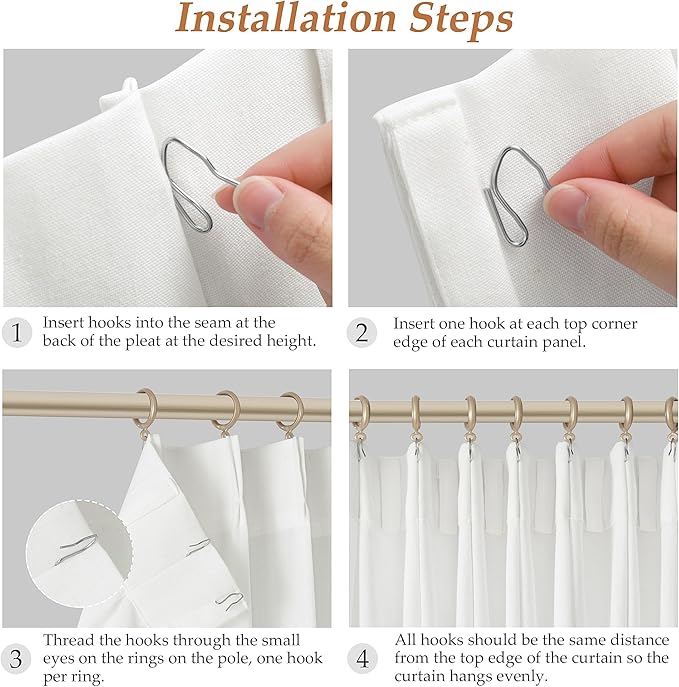 Installation Steps

1 Insert hooks into the seam at the back of the pleat at the desired height.

2 Insert one hook at each top corner edge of each curtain panel.

3 Thread the hooks through the small eyes on the rings on the pole, one hook per ring.

4 All hooks should be the same distance from the top edge of the curtain so the curtain hangs evenly.