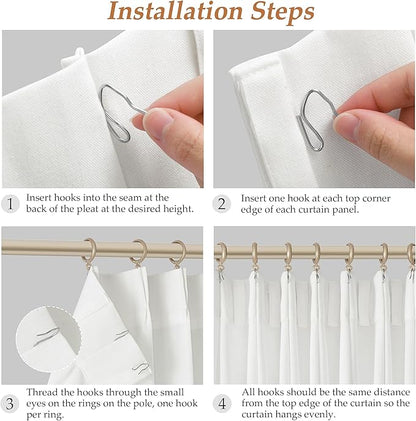 Installation Steps

1 Insert hooks into the seam at the back of the pleat at the desired height.

2 Insert one hook at each top corner edge of each curtain panel.

3 Thread the hooks through the small eyes on the rings on the pole, one hook per ring.

4 All hooks should be the same distance from the top edge of the curtain so the curtain hangs evenly.