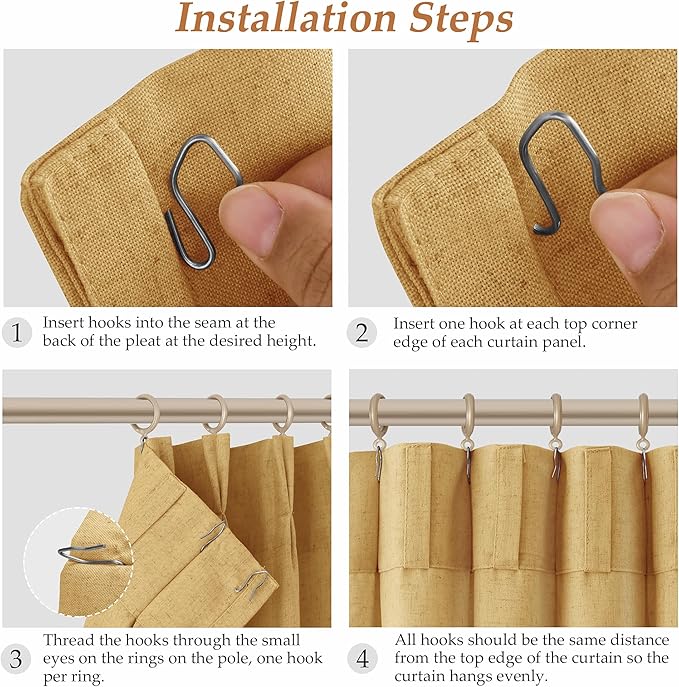 Installation Steps

1 Insert hooks into the seam at the back of the pleat at the desired height.

2 Insert one hook at each top corner edge of each curtain panel.

3 Thread the hooks through the small eyes on the rings on the pole, one hook per ring.

4 All hooks should be the same distance from the top edge of the curtain so the curtain hangs evenly.