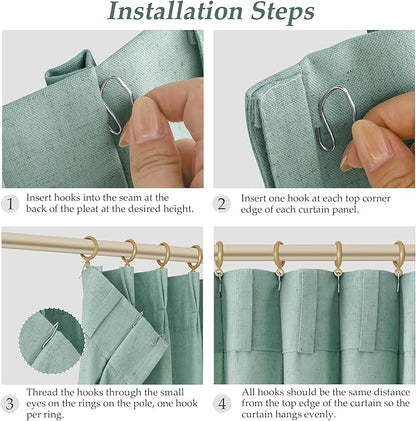 Installation Steps

1 Insert hooks into the seam at the back of the pleat at the desired height.

2 Insert one hook at each top corner edge of each curtain panel.

3 Thread the hooks through the small eyes on the rings on the pole, one hook per ring.

4 All hooks should be the same distance from the top edge of the curtain so the curtain hangs evenly.