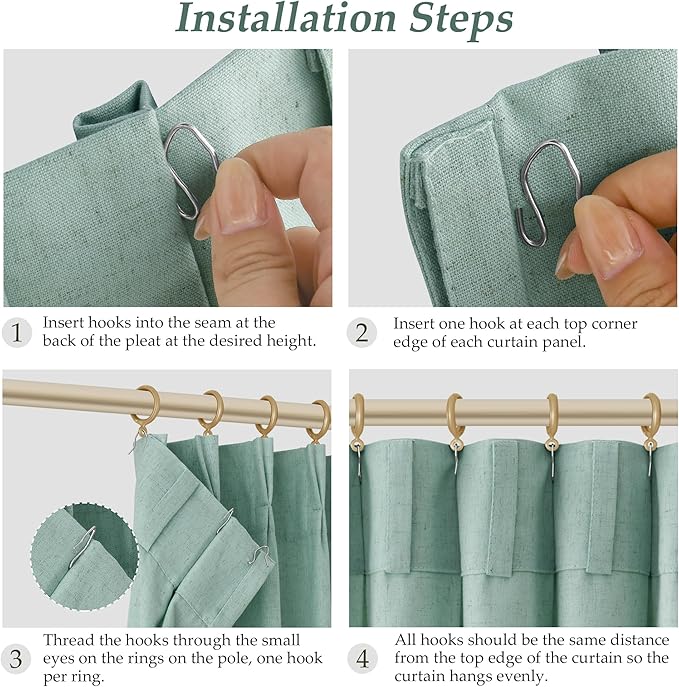 Installation Steps

1 Insert hooks into the seam at the back of the pleat at the desired height.

2 Insert one hook at each top corner edge of each curtain panel.

3 Thread the hooks through the small eyes on the rings on the pole, one hook per ring.

4 All hooks should be the same distance from the top edge of the curtain so the curtain hangs evenly.