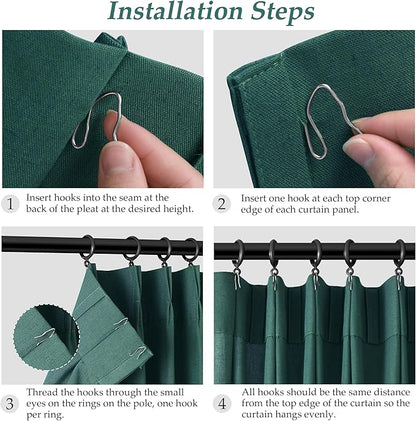 Installation Steps

1 Insert hooks into the seam at the back of the pleat at the desired height.

2 Insert one hook at each top corner edge of each curtain panel.

3 Thread the hooks through the small eyes on the rings on the pole, one hook per ring.

4 All hooks should be the same distance from the top edge of the curtain so the curtain hangs evenly.