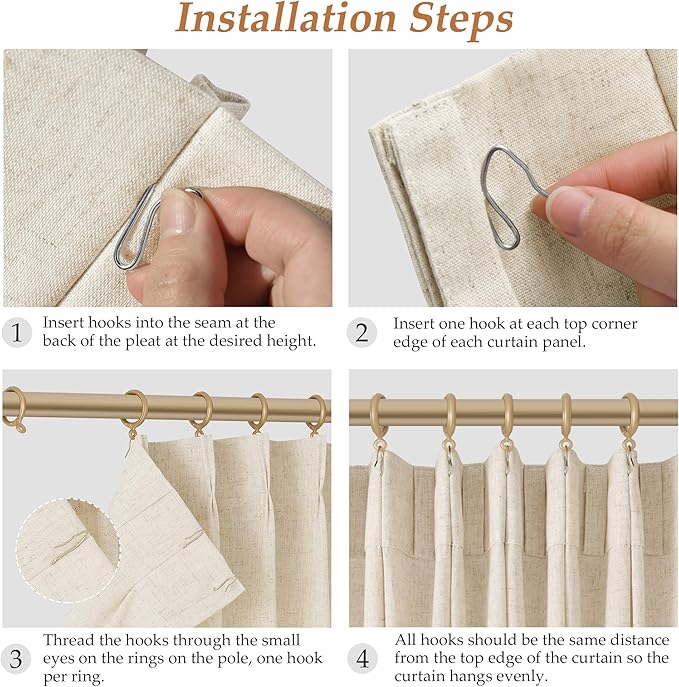 Installation Steps

1 Insert hooks into the seam at the back of the pleat at the desired height.

2 Insert one hook at each top corner edge of each curtain panel.

3 Thread the hooks through the small eyes on the rings on the pole, one hook per ring.

4 All hooks should be the same distance from the top edge of the curtain so the curtain hangs evenly.