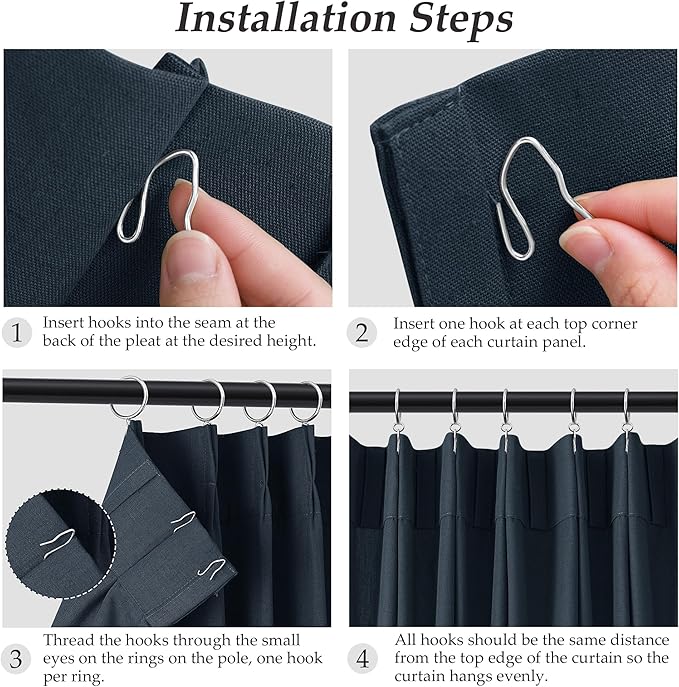 Installation Steps

1 Insert hooks into the seam at the back of the pleat at the desired height.

2 Insert one hook at each top corner edge of each curtain panel.

3 Thread the hooks through the small eyes on the rings on the pole, one hook per ring.

4 All hooks should be the same distance from the top edge of the curtain so the curtain hangs evenly.