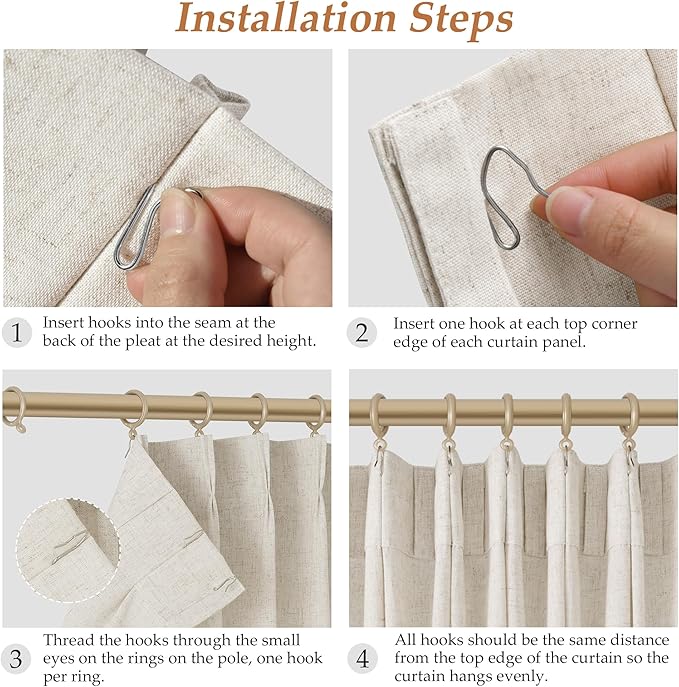 Installation Steps

1 Insert hooks into the seam at the back of the pleat at the desired height.

2 Insert one hook at each top corner edge of each curtain panel.

3 Thread the hooks through the small eyes on the rings on the pole, one hook per ring.

4 All hooks should be the same distance from the top edge of the curtain so the curtain hangs evenly.