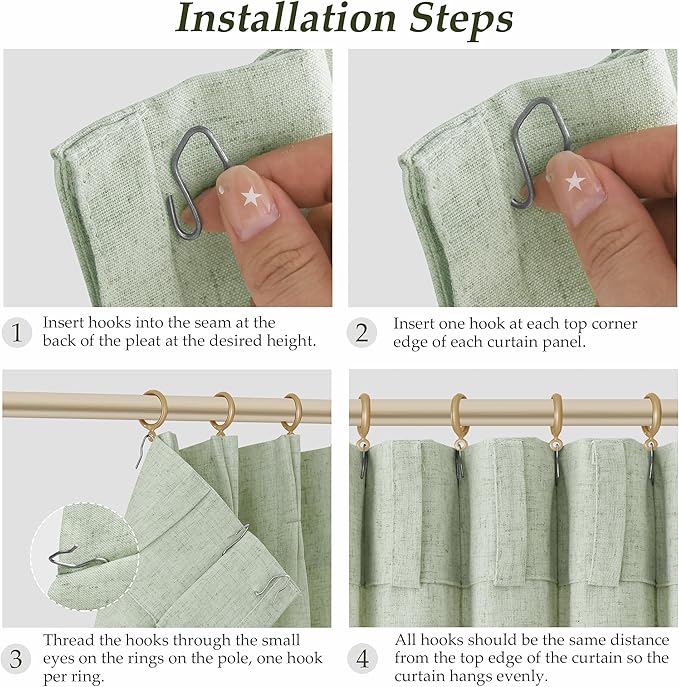 Installation Steps

1 Insert hooks into the seam at the back of the pleat at the desired height.

2 Insert one hook at each top corner edge of each curtain panel.

3 Thread the hooks through the small eyes on the rings on the pole, one hook per ring.

4 All hooks should be the same distance from the top edge of the curtain so the curtain hangs evenly.