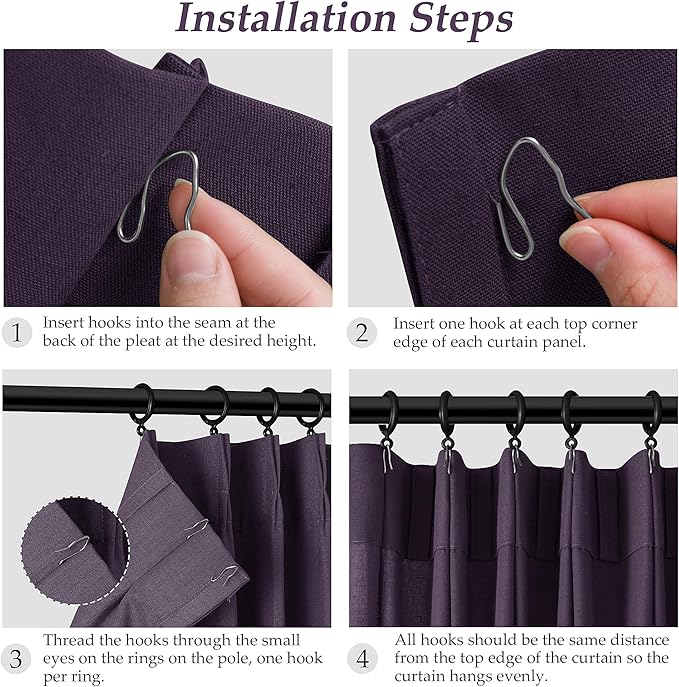 Installation Steps

1 Insert hooks into the seam at the back of the pleat at the desired height.

2 Insert one hook at each top corner edge of each curtain panel.

3 Thread the hooks through the small eyes on the rings on the pole, one hook per ring.

4 All hooks should be the same distance from the top edge of the curtain so the curtain hangs evenly.